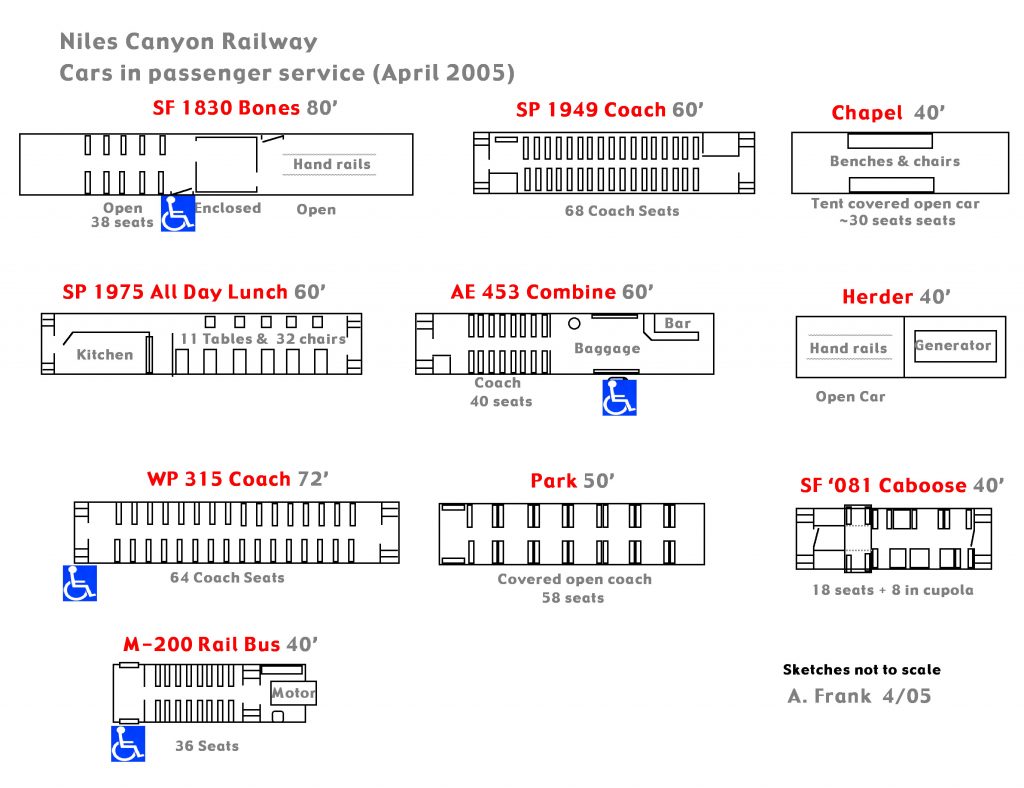 Niles Canyon Railway
Cars in passenger service (April 2005)

SF 1830 Bones 80'
Hand rails
Open
38 seats
Enclosed
Open

SP 1949 Coach 60'
68 Coach Seats

Chapel 40'
Benches & chairs
Tent covered open car
~30 seats seats

SP 1975 All Day Lunch 60'
Kitchen
11 Tables & 32 chairs

AE 453 Combine 60'
Bar
Baggage
Coach
40 seats

Herder 40'
Hand rails
Generator
Open Car

WP 315 Coach 72'
64 Coach Seats

Park 50'
Covered open coach
58 seats

SF '081 Caboose 40'
18 seats + 8 in cupola

M-200 Rail Bus 40'
Motor
36 Seats

Sketches not to scale
A. Frank 4/05